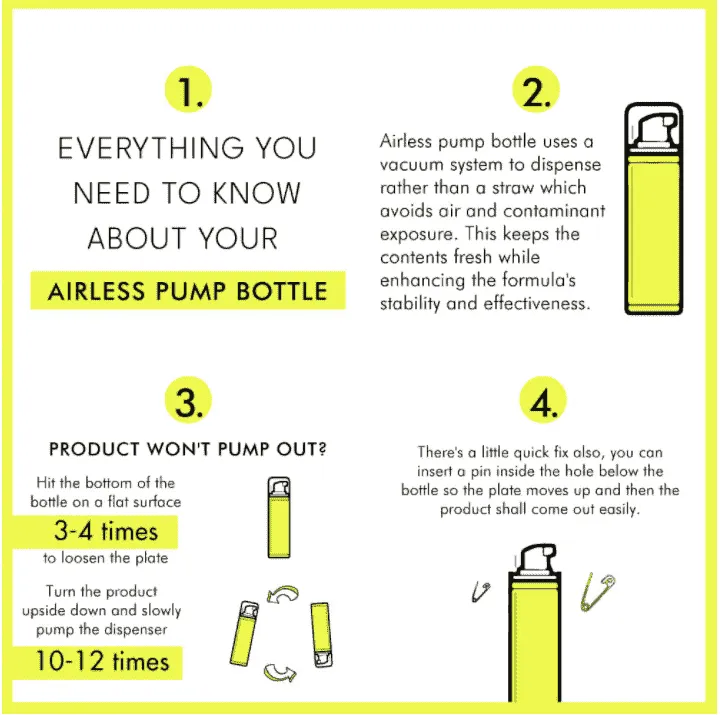 1.

EVERYTHING YOU NEED TO KNOW ABOUT YOUR

AIRLESS PUMP BOTTLE

2.

Airless pump bottle uses a vacuum system to dispense rather than a straw which avoids air and contaminant exposure. This keeps the contents fresh while enhancing the formula's stability and effectiveness.

3.

PRODUCT WON'T PUMP OUT?

Hit the bottom of the bottle on a flat surface

3-4 times

to loosen the plate

Turn the product upside down and slowly pump the dispenser

10-12 times

4.

There's a little quick fix also, you can insert a pin inside the hole below the bottle so the plate moves up and then the product shall come out easily.